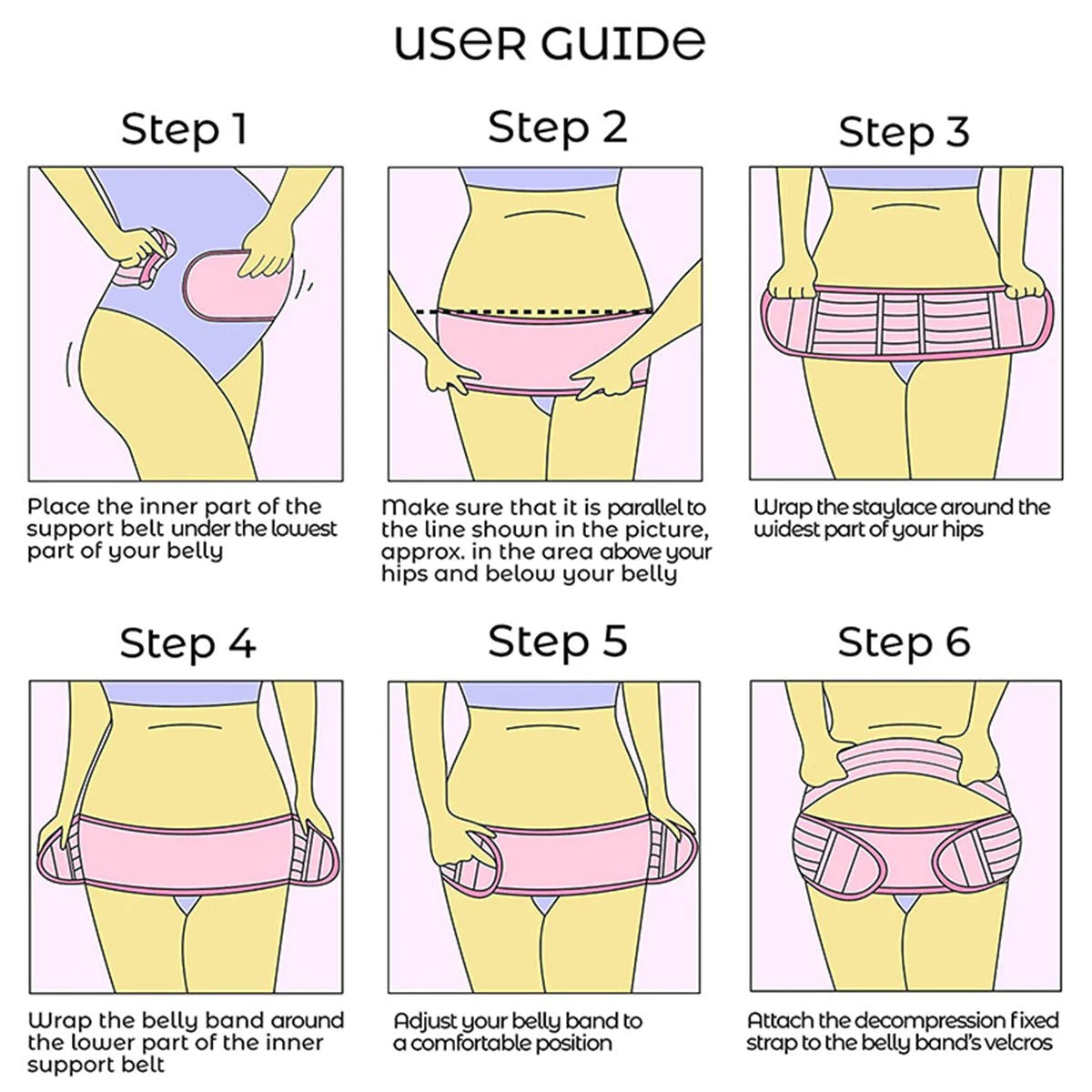 USER GUIDE

Step 1

Place the inner part of the support belt under the lowest part of your belly

Step 2

Make sure that it is parallel to the line shown in the picture, approx. in the area above your hips and below your belly

Step 3

Wrap the staylace around the widest part of your hips

Step 4

Wrap the belly band around the lower part of the inner support belt

Step 5

Adjust your belly band to a comfortable position

Step 6

Attach the decompression fixed strap to the belly band's velcros